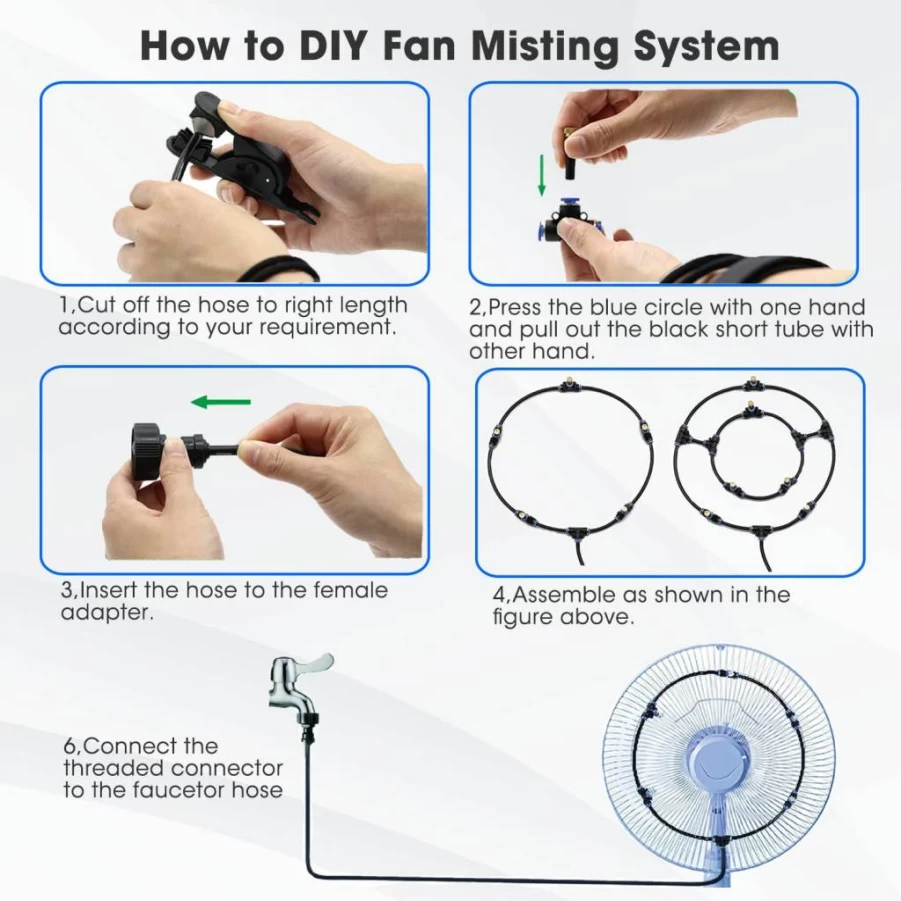 How to DIY Fan Misting System

1,Cut off the hose to right length according to your requirement.

2,Press the blue circle with one hand and pull out the black short tube with other hand.

3,Insert the hose to the female adapter.

4,Assemble as shown in the figure above.

6,Connect the threaded connector to the faucetor hose