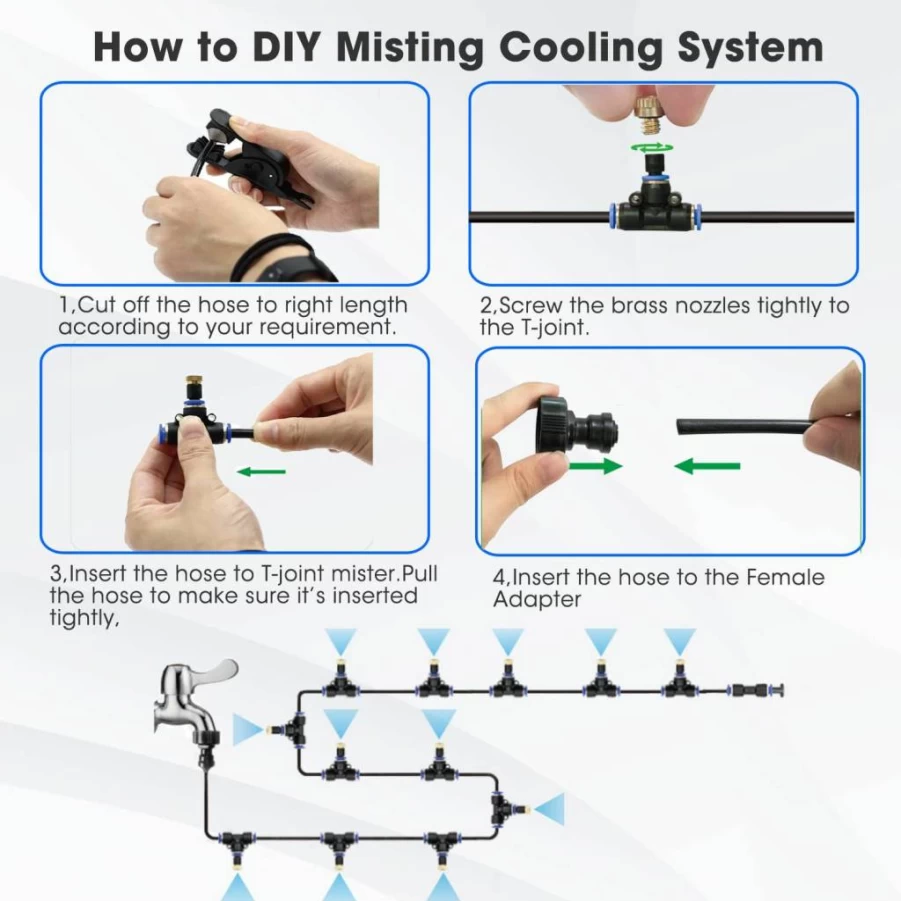 How to DIY Misting Cooling System

1,Cut off the hose to right length according to your requirement.

2,Screw the brass nozzles tightly to the T-joint.

3,Insert the hose to T-joint mister.Pull the hose to make sure it's inserted tightly,

4,Insert the hose to the Female Adapter