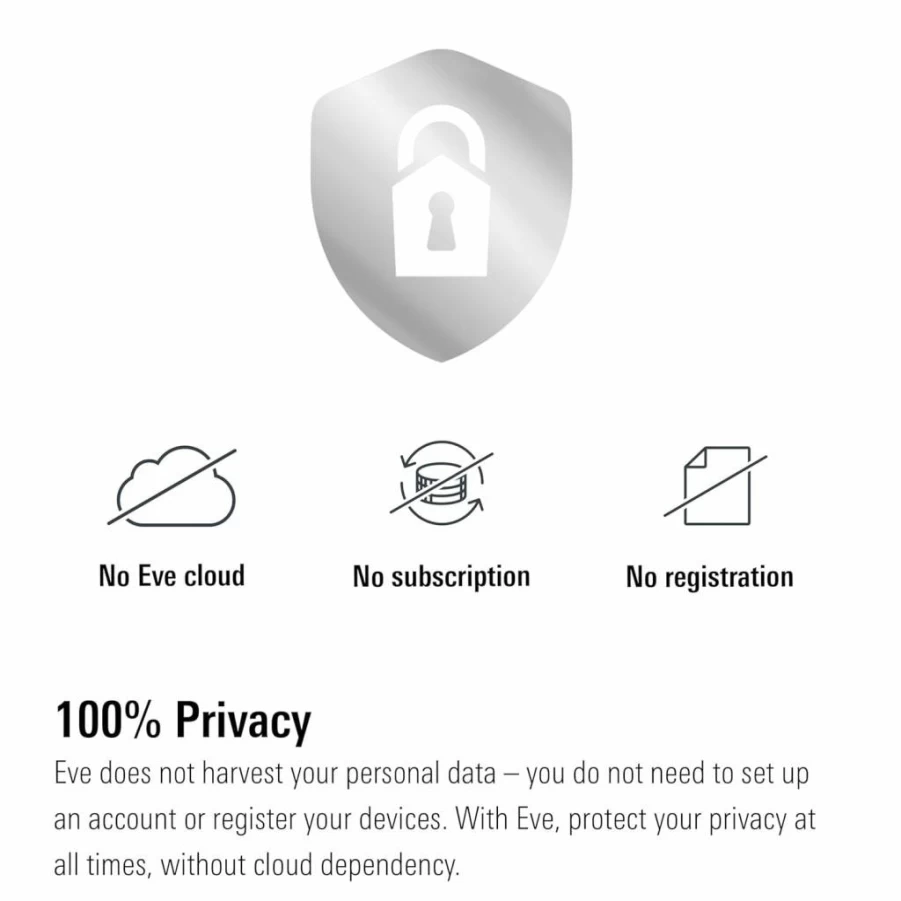 No Eve cloud

No subscription

No registration

100% Privacy

Eve does not harvest your personal data – you do not need to set up an account or register your devices. With Eve, protect your privacy at all times, without cloud dependency.