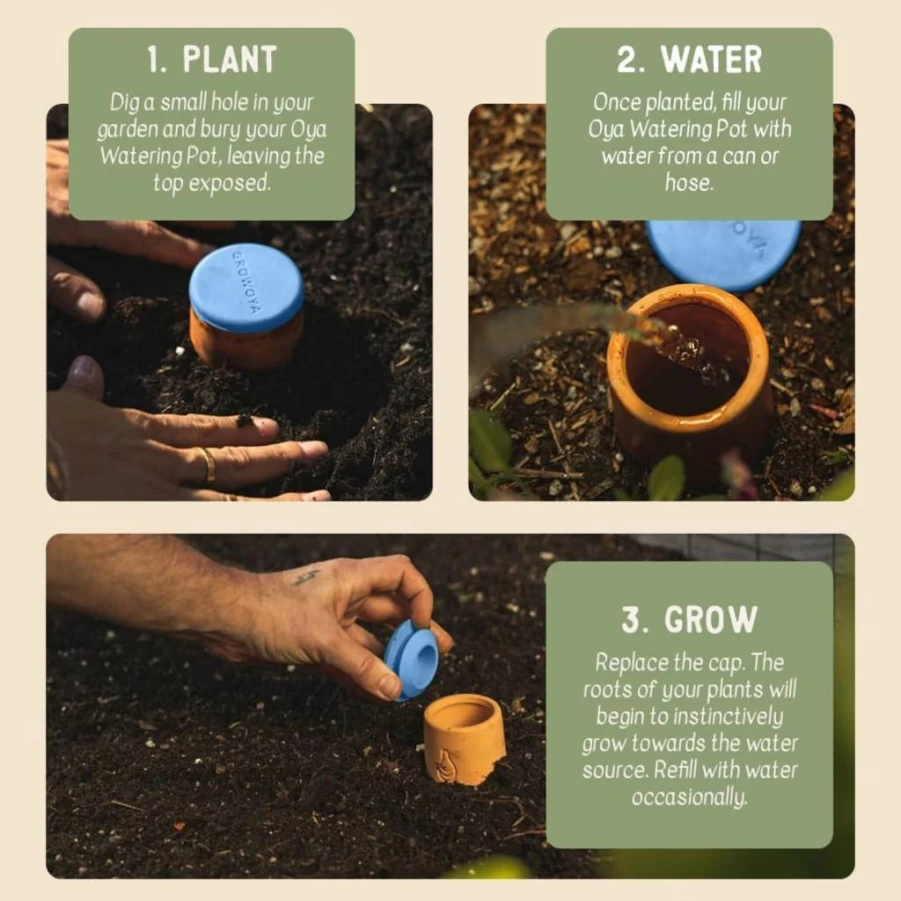 1. PLANT
Dig a small hole in your garden and bury your Oya Watering Pot, leaving the top exposed.

GROWOYA

2. WATER
Once planted, fill your Oya Watering Pot with water from a can or hose.

OYA

3. GROW
Replace the cap. The roots of your plants will begin to instinctively grow towards the water source. Refill with water occasionally.