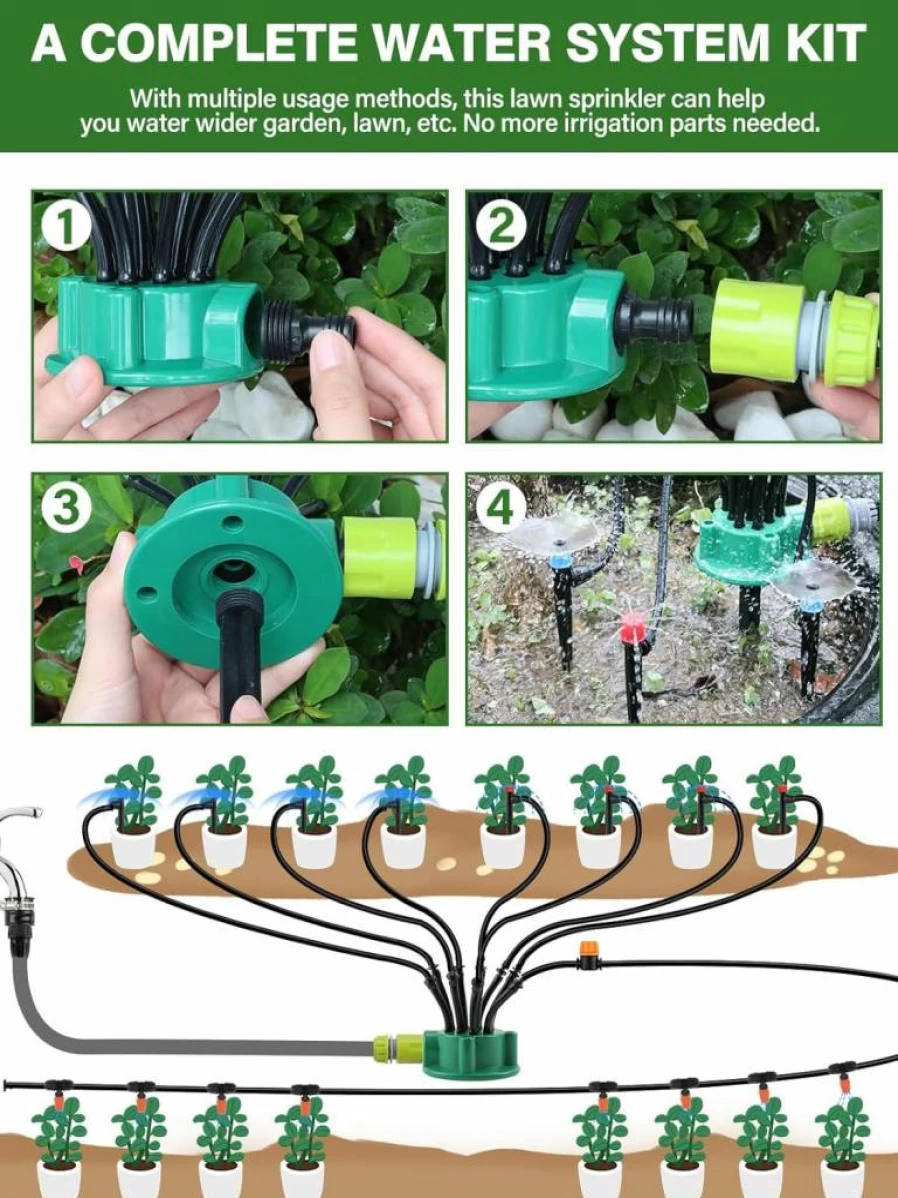 A COMPLETE WATER SYSTEM KIT

With multiple usage methods, this lawn sprinkler can help you water wider garden, lawn, etc. No more irrigation parts needed.

1

2

3

4