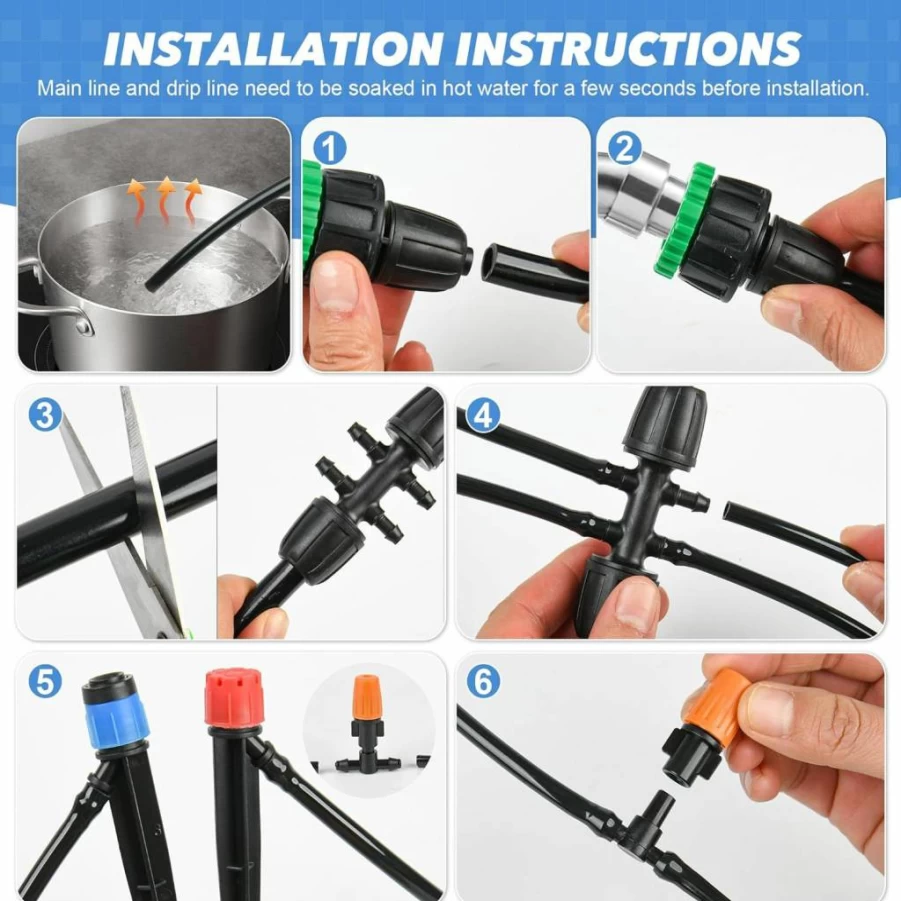 INSTALLATION INSTRUCTIONS
Main line and drip line need to be soaked in hot water for a few seconds before installation.

1

2

3

4

5

6