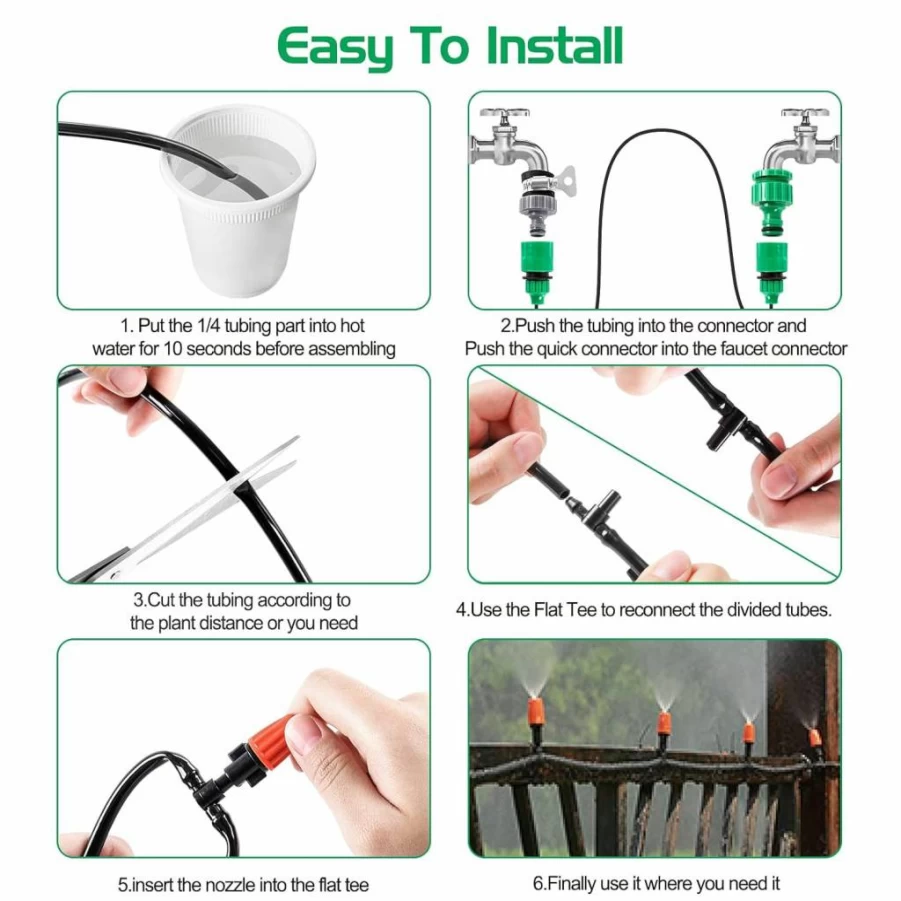 Easy To Install

1. Put the 1/4 tubing part into hot water for 10 seconds before assembling

2.Push the tubing into the connector and Push the quick connector into the faucet connector

3.Cut the tubing according to the plant distance or you need

4.Use the Flat Tee to reconnect the divided tubes.

5.insert the nozzle into the flat tee

6.Finally use it where you need it