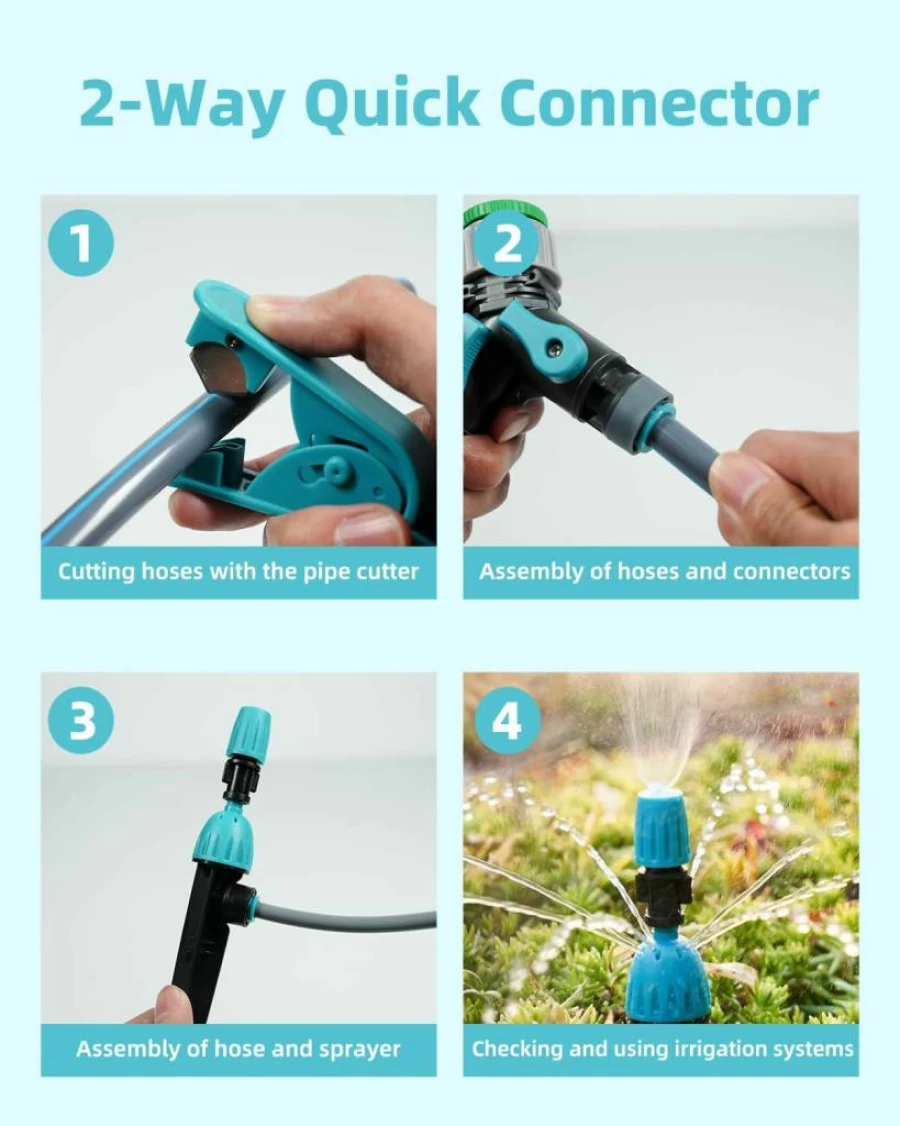 2-Way Quick Connector

1

Cutting hoses with the pipe cutter

2

Assembly of hoses and connectors

3

Assembly of hose and sprayer

4

Checking and using irrigation systems