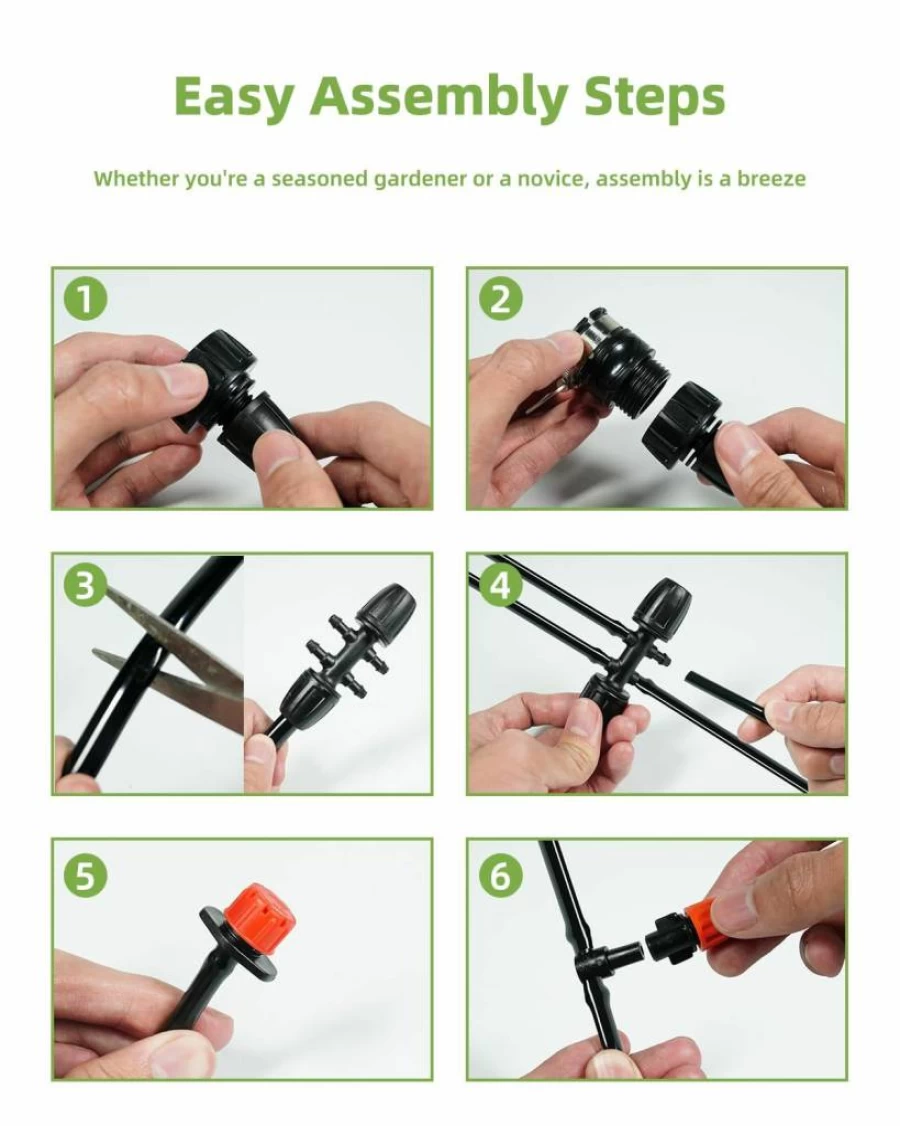 Easy Assembly Steps

Whether you're a seasoned gardener or a novice, assembly is a breeze

1

2

3

4

5

6