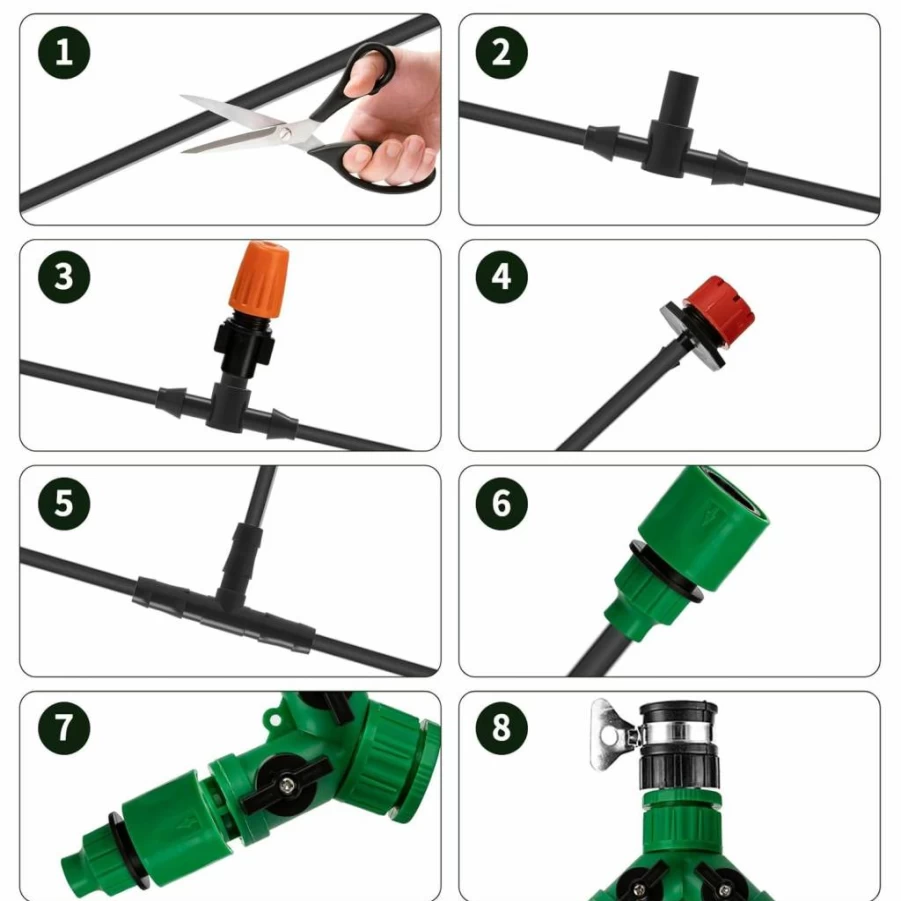 1
2
3
4
5
6
7
8